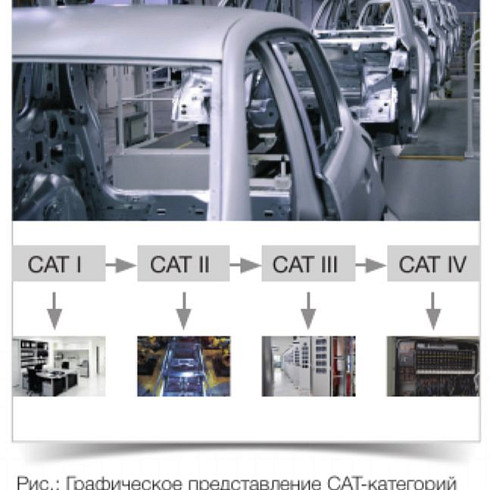 CAT I
CAT II
CAT III
CAT IV

Рис.: Графическое представление CAT-категорий