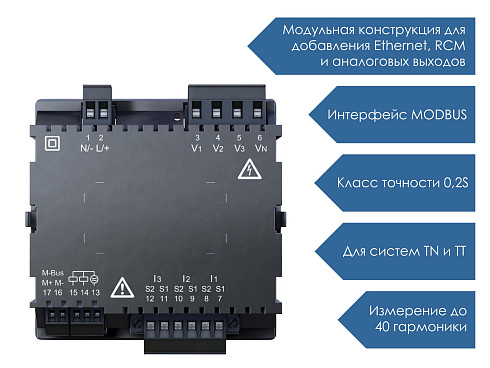 1 2
N/- L/+

3 4 5 6
V1 V2 V3 VN

M-Bus
M+ M-
17 16 15 14 13

I3 I2 I1
S2 S1 S2 S1 S2 S1
12 11 10 9 8 7

Модульная конструкция для добавления Ethernet, RCM и аналоговых выходов

Интерфейс MODBUS

Класс точности 0,2S

Для систем TN и TT

Измерение до 40 гармоники