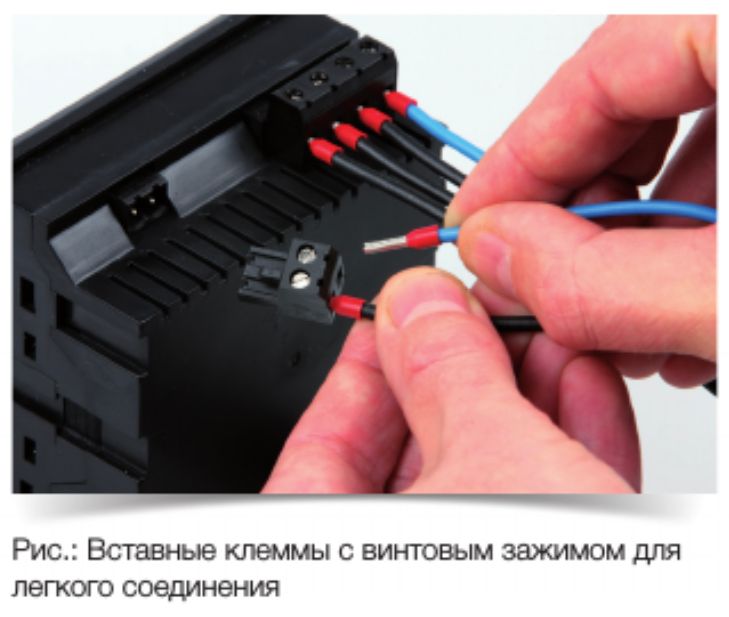 Рис.: Вставные клеммы с винтовым зажимом для легкого соединения